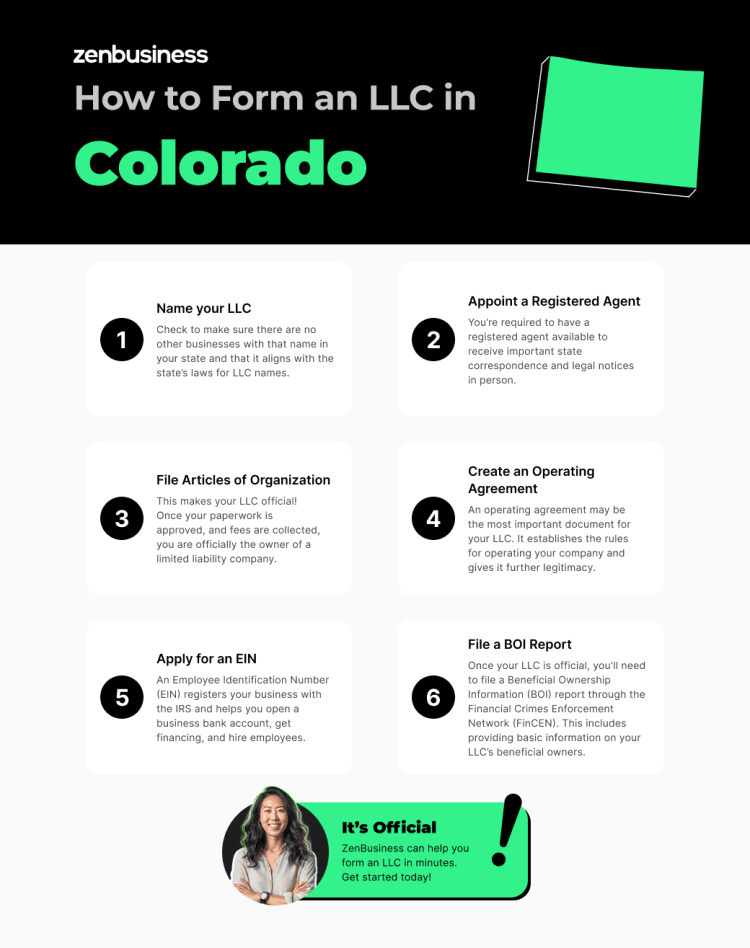 zenbusiness

How to Form an LLC in

Colorado

1

Name your LLC

Check to make sure there are no other businesses with that name in your state and that it aligns with the state's laws for LLC names.

2

Appoint a Registered Agent

You're required to have a registered agent available to receive important state correspondence and legal notices in person.

3

File Articles of Organization

This makes your LLC official! Once your paperwork is approved, and fees are collected, you are officially the owner of a limited liability company.

4

Create an Operating Agreement

An operating agreement may be the most important document for your LLC. It establishes the rules for operating your company and gives it further legitimacy.

5

Apply for an EIN

An Employee Identification Number (EIN) registers your business with the IRS and helps you open a business bank account, get financing, and hire employees.

6

File a BOI Report

Once your LLC is official, you'll need to file a Beneficial Ownership Information (BOI) report through the Financial Crimes Enforcement Network (FinCEN). This includes providing basic information on your LLC's beneficial owners.

It's Official

ZenBusiness can help you form an LLC in minutes. Get started today!

!